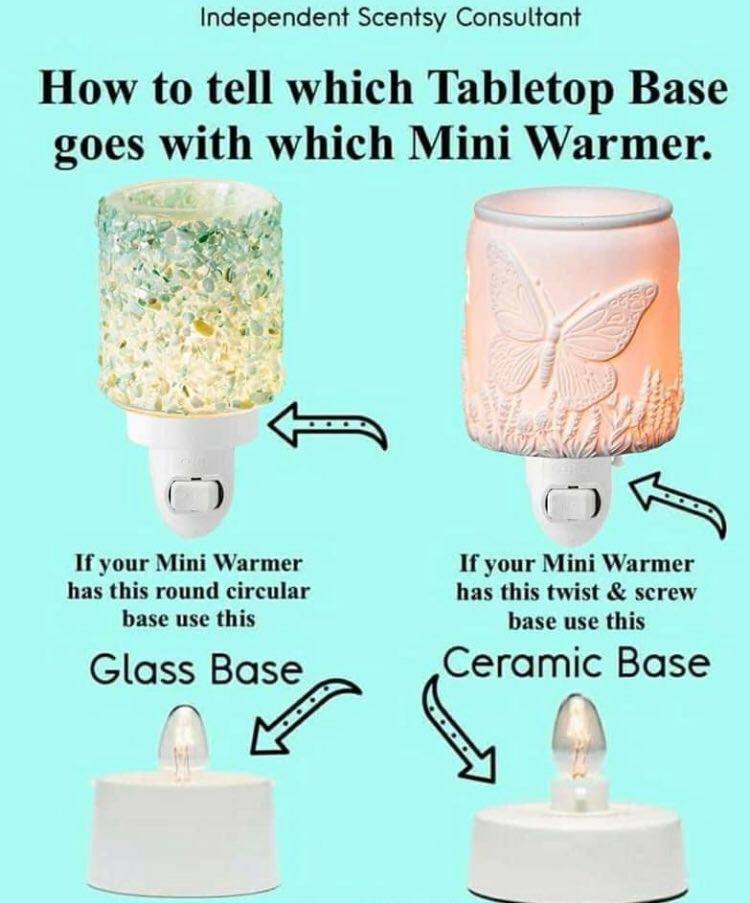 Independent Scentsy Consultant

How to tell which Tabletop Base goes with which Mini Warmer.

If your Mini Warmer has this round circular base use this

Glass Base

If your Mini Warmer has this twist & screw base use this

Ceramic Base